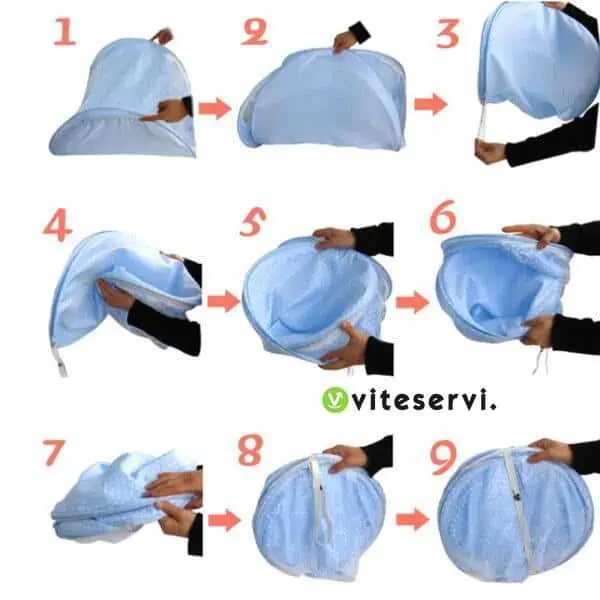 1
2
3
4
5
6
viteservi.
7
8
9