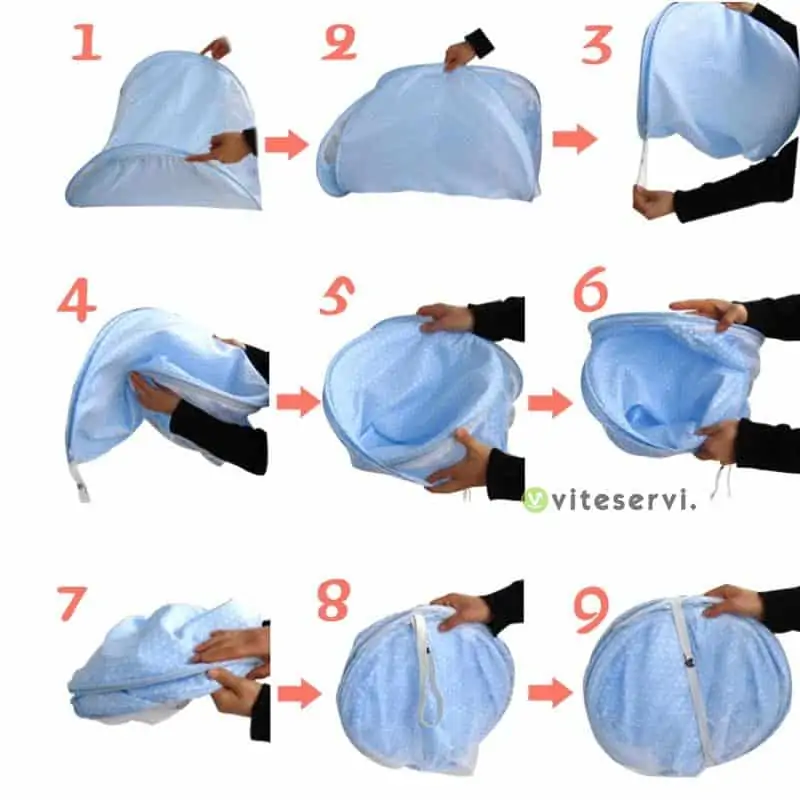 1
2
3
4
5
6
viteservi.
7
8
9